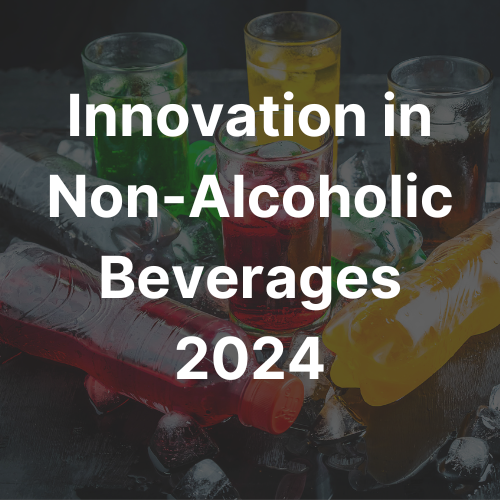 Innovation in Non-Alcoholic Beverages 2024